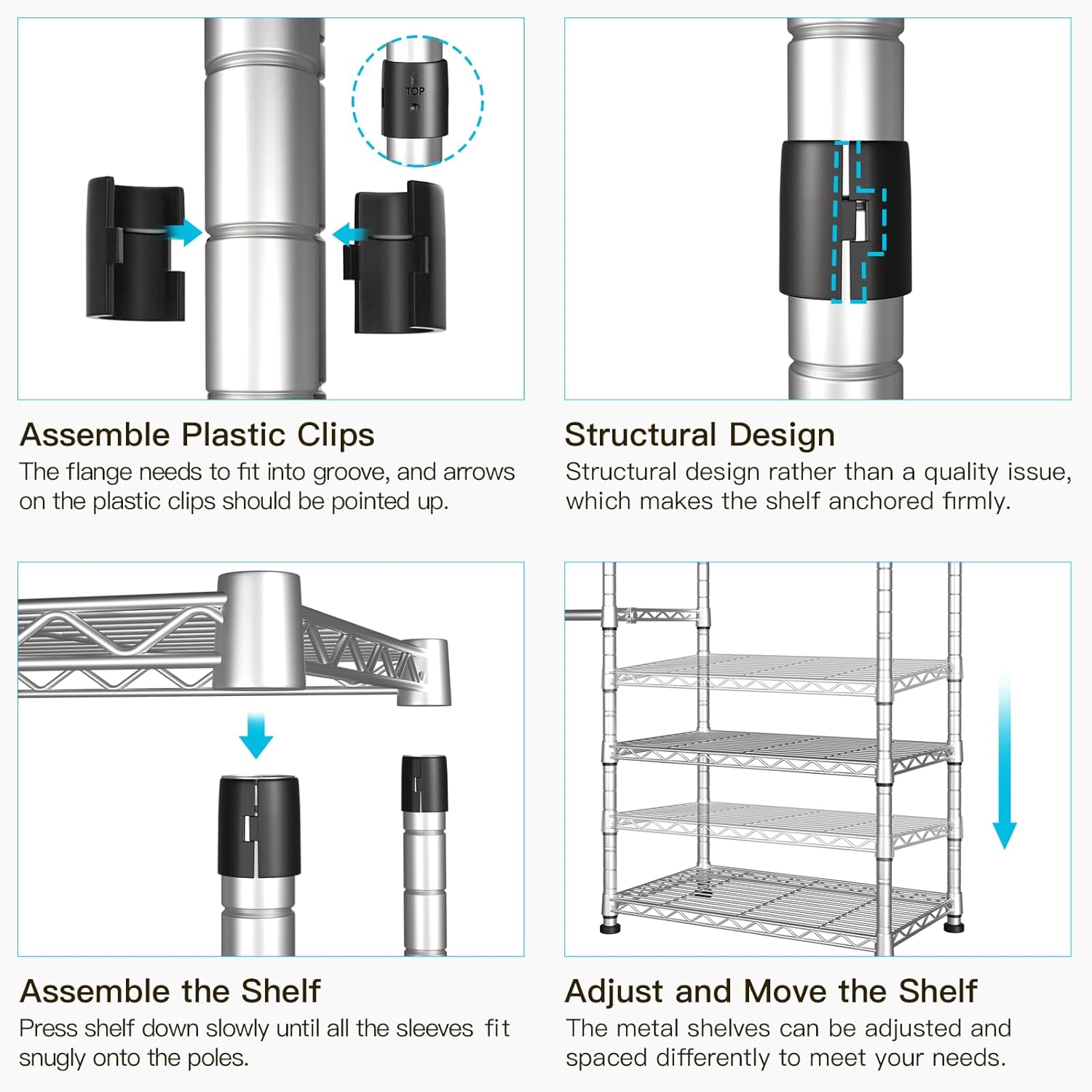 TOP

Assemble Plastic Clips
The flange needs to fit into groove, and arrows on the plastic clips should be pointed up.

Structural Design
Structural design rather than a quality issue, which makes the shelf anchored firmly.

Assemble the Shelf
Press shelf down slowly until all the sleeves fit snugly onto the poles.

Adjust and Move the Shelf
The metal shelves can be adjusted and spaced differently to meet your needs.